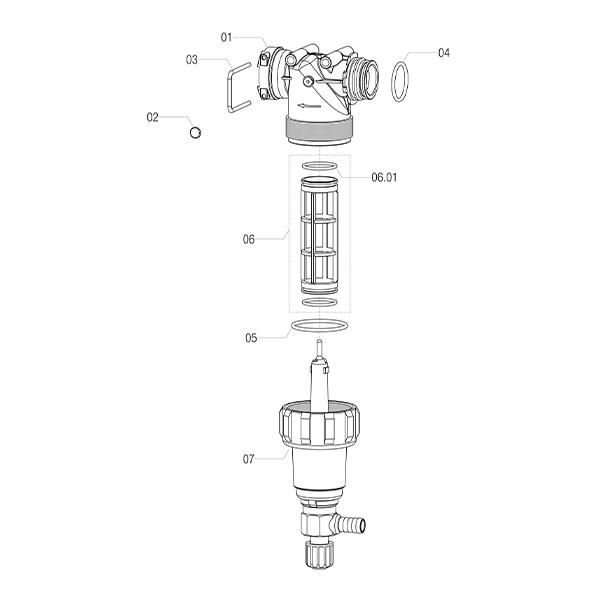 01
03
04
02
06.01
06
05
07